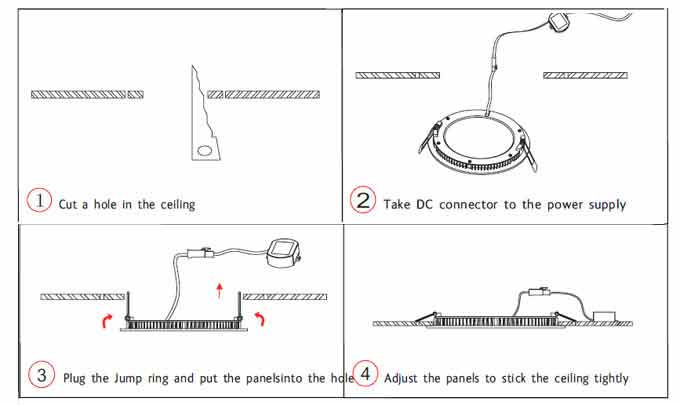 1 Cut a hole in the ceiling

2 Take DC connector to the power supply

3 Plug the Jump ring and put the panelsinto the hole

4 Adjust the panels to stick the ceiling tightly