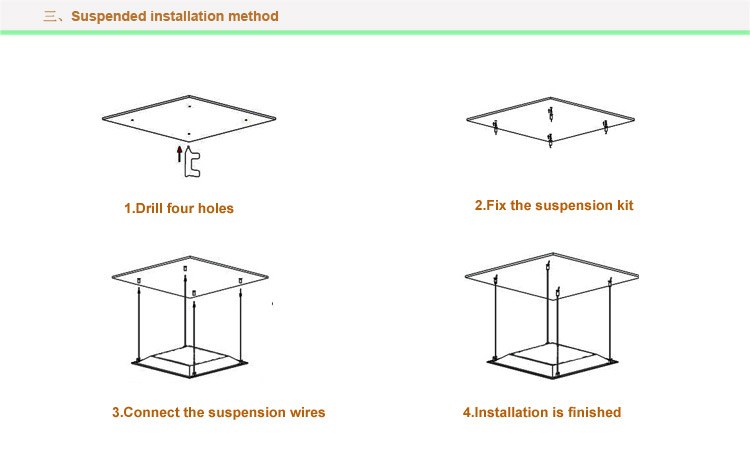 三、Suspended installation method

1.Drill four holes

2.Fix the suspension kit

3.Connect the suspension wires

4.Installation is finished