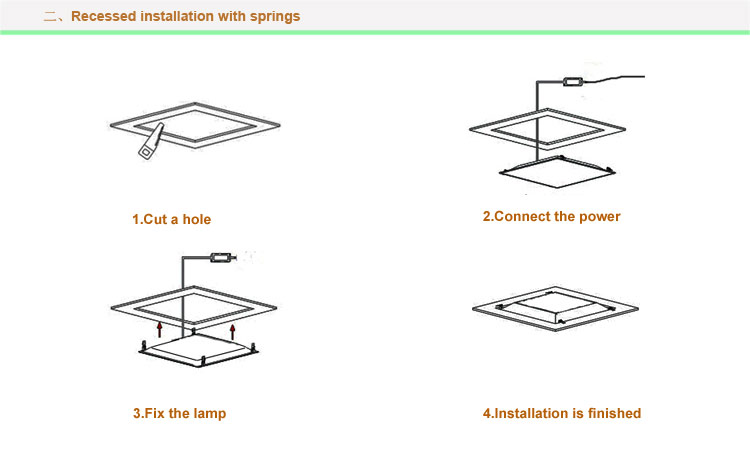 二、Recessed installation with springs

1.Cut a hole

2.Connect the power

3.Fix the lamp

4.Installation is finished